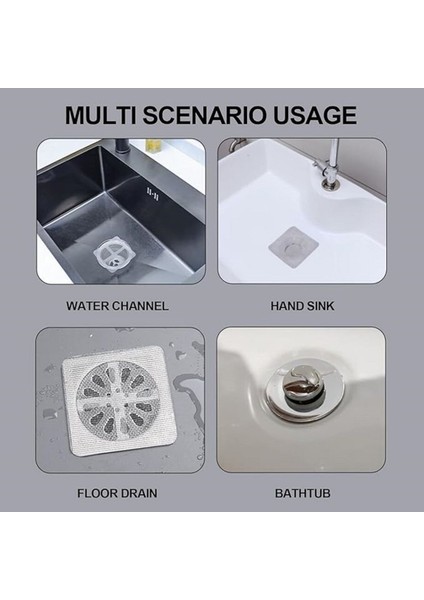 MULTI SCENARIO USAGE

WATER CHANNEL

HAND SINK

FLOOR DRAIN

BATHTUB