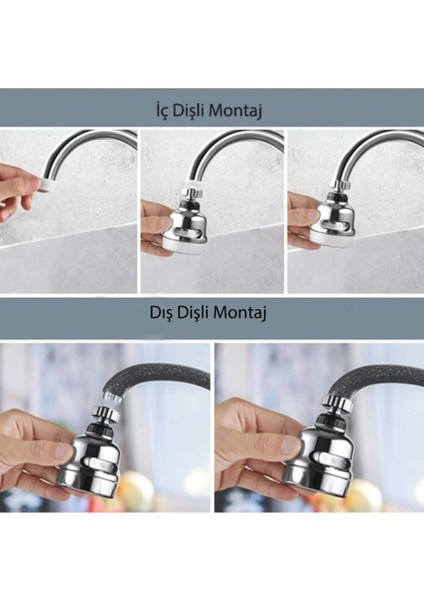 İç Dişli Montaj

Dış Dişli Montaj