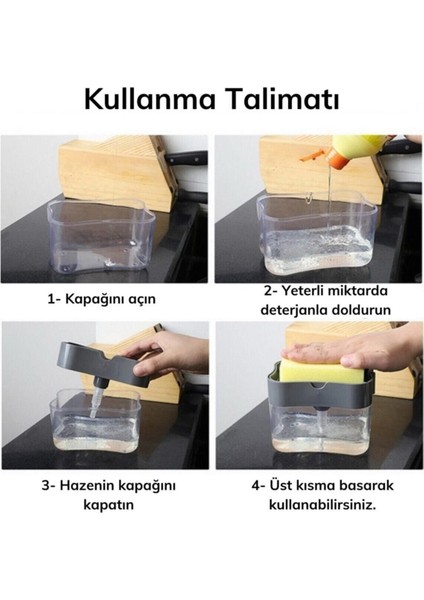 Kullanma Talimatı

1- Kapağını açın

2- Yeterli miktarda deterjanla doldurun

3- Hazenin kapağını kapatın

4- Üst kısma basarak kullanabilirsiniz.