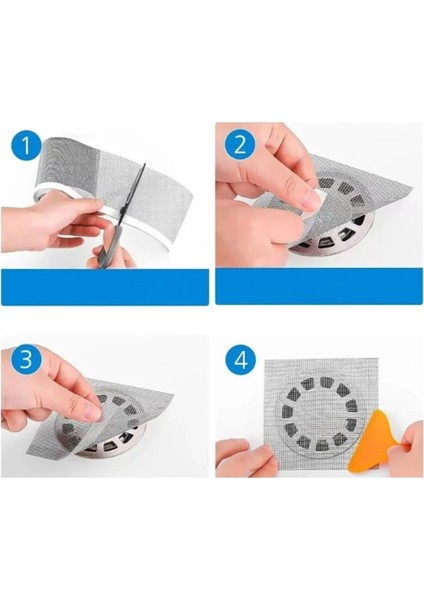 1

2

3

4