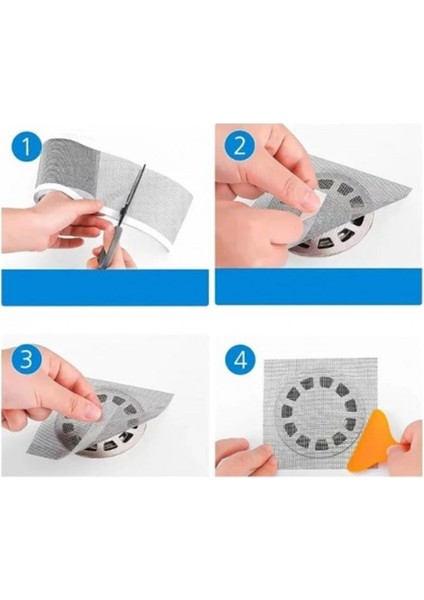 1

2

3

4