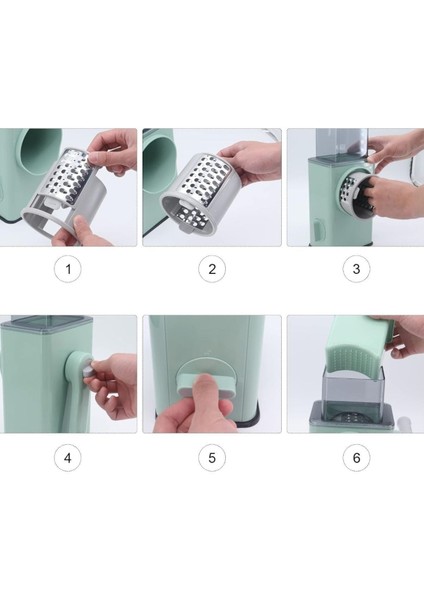 1

2

3

4

5

6