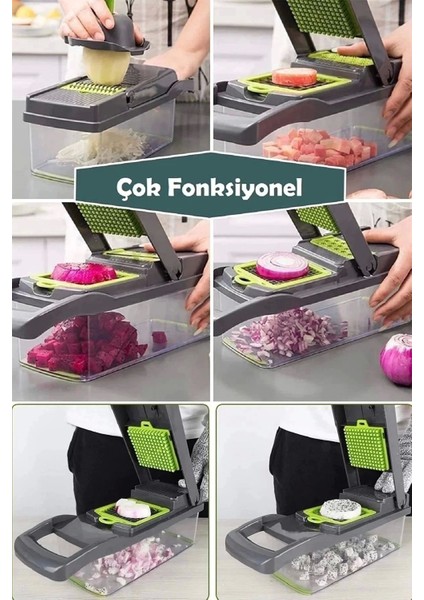 Çok Fonksiyonel