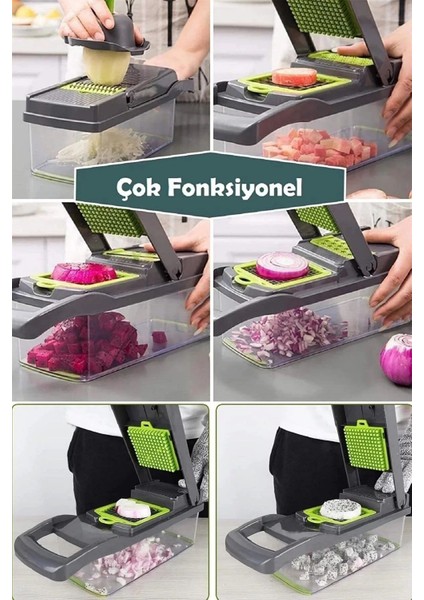 Çok Fonksiyonel