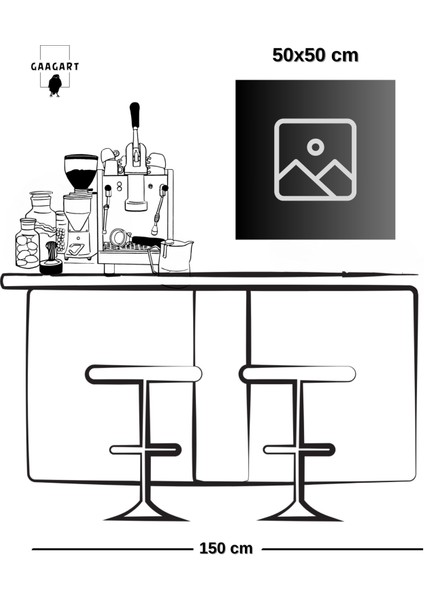 GAAGART

50x50 cm

150 cm