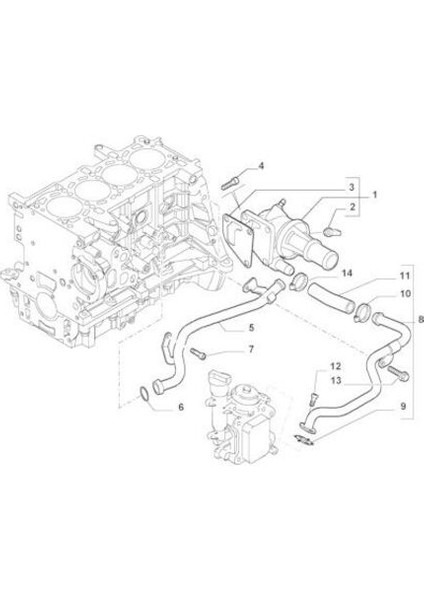 4
3
1
2
14
11
10
8
5
7
12
13
6
9