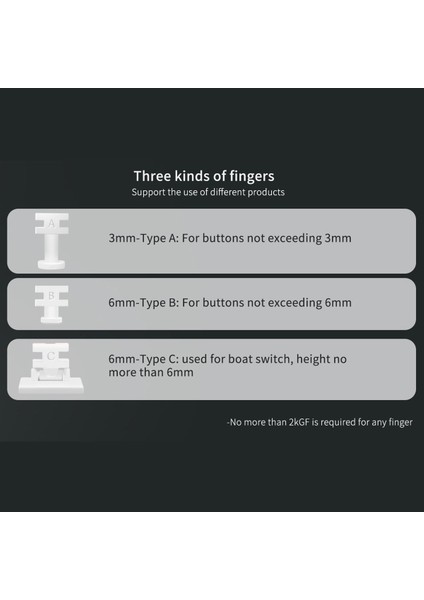 Three kinds of fingers
Support the use of different products

A

3mm-Type A: For buttons not exceeding 3mm

B

6mm-Type B: For buttons not exceeding 6mm

C

6mm-Type C: used for boat switch, height no more than 6mm

-No more than 2kGF is required for any finger