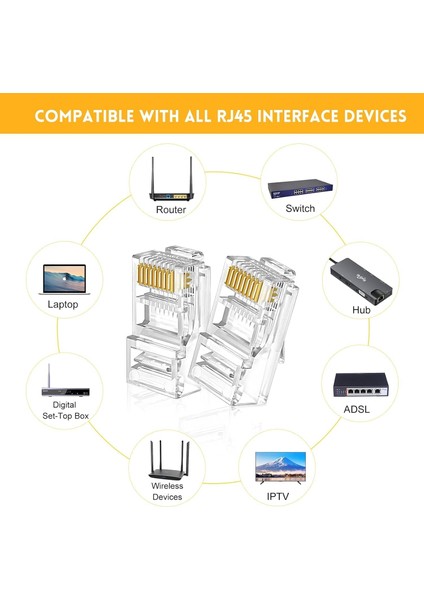 COMPATIBLE WITH ALL RJ45 INTERFACE DEVICES

Router

Switch

Laptop

Hub

Digital Set-Top Box

ADSL

Wireless Devices

IPTV