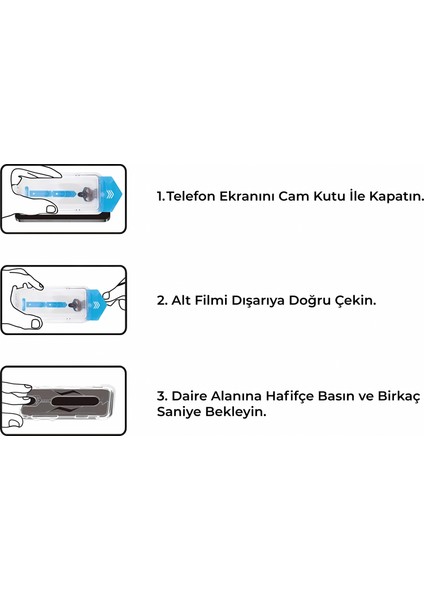 1.Telefon Ekranını Cam Kutu İle Kapatın.

2. Alt Filmi Dışarıya Doğru Çekin.

3. Daire Alanına Hafifçe Basın ve Birkaç Saniye Bekleyin.