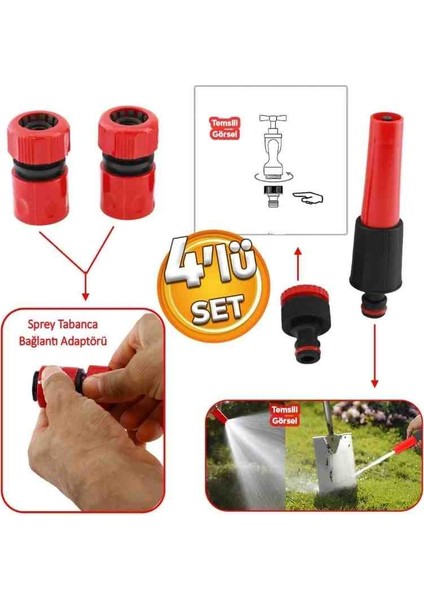 Temsili Görsel

4'lü SET

Sprey Tabanca Bağlantı Adaptörü

Temsili Görsel