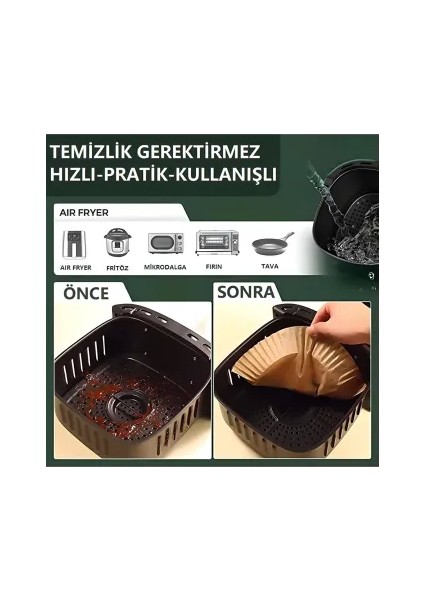 TEMİZLİK GEREKTİRMEZ
HIZLI-PRATİK-KULLANIŞLI

AIR FRYER

AIR FRYER
FRİTÖZ
MİKRODALGA
FIRIN
TAVA

ÖNCE

SONRA