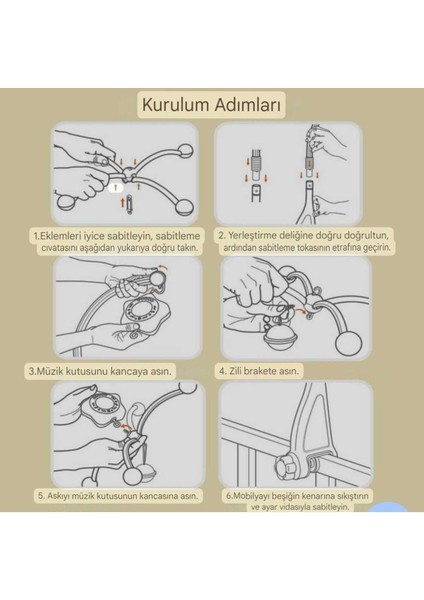 Kurulum Adımları

1.Eklemleri iyice sabitleyin, sabitleme cıvatasını aşağıdan yukarıya doğru takın.

2. Yerleştirme deliğine doğru doğrultun, ardından sabitleme tokasının etrafına geçirin.

3.Müzik kutusunu kancaya asın.

4. Zili brakete asın.

5. Askıyı müzik kutusunun kancasına asın.

6.Mobilyayı beşiğin kenarına sıkıştırın ve ayar vidasıyla sabitleyin.