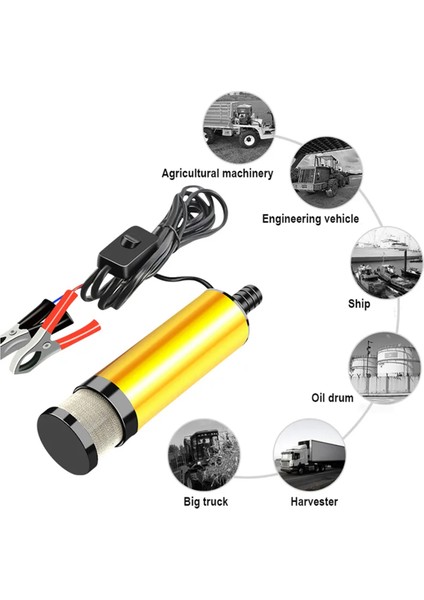 Agricultural machinery

Engineering vehicle

Ship

Oil drum

Big truck

Harvester