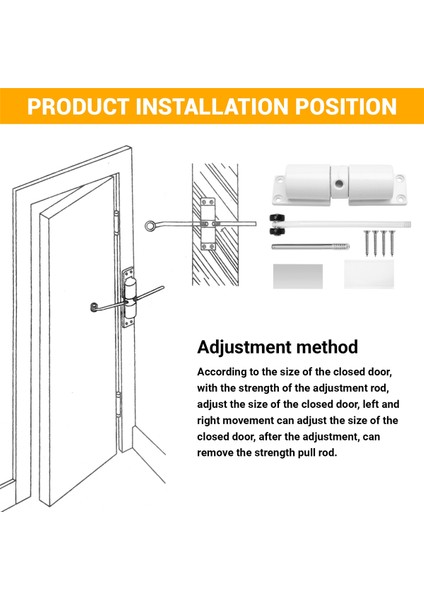 PRODUCT INSTALLATION POSITION

Adjustment method

According to the size of the closed door, with the strength of the adjustment rod, adjust the size of the closed door, left and right movement can adjust the size of the closed door, after the adjustment, can remove the strength pull rod.