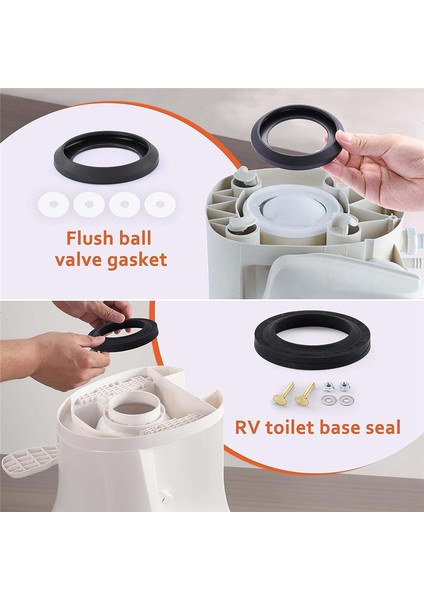 Flush ball valve gasket

RV toilet base seal