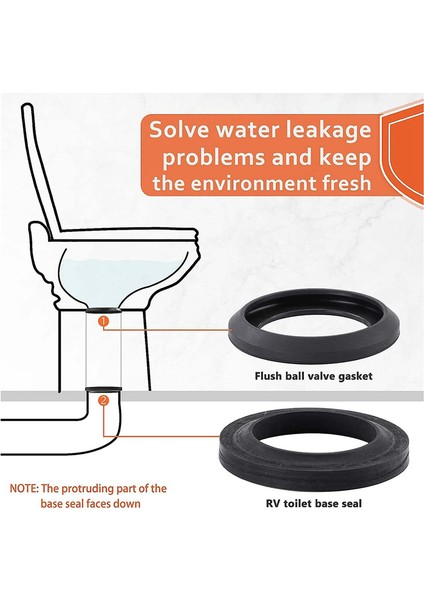 Solve water leakage problems and keep the environment fresh

1

Flush ball valve gasket

2

RV toilet base seal

NOTE: The protruding part of the base seal faces down