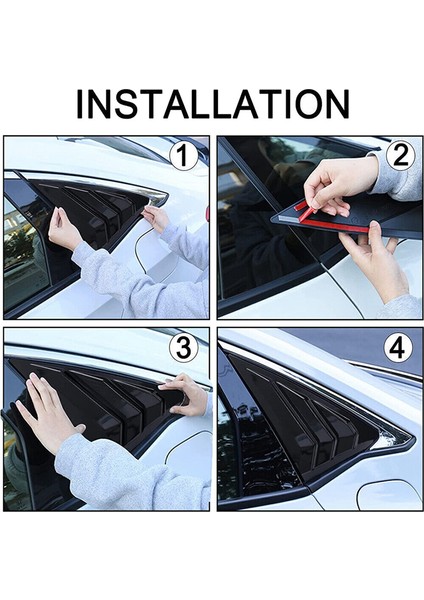 INSTALLATION

1

2

3

4