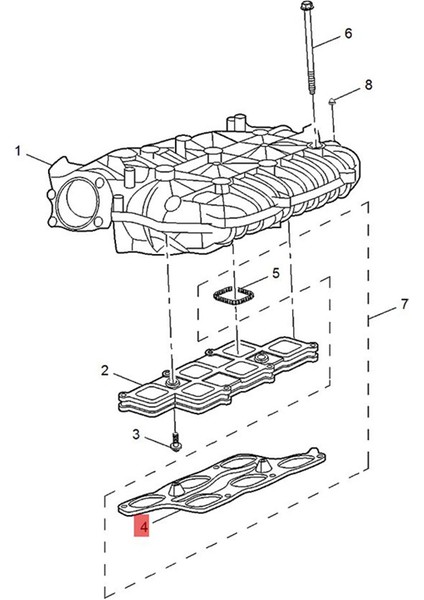 6
8
1
5
7
2
3
4