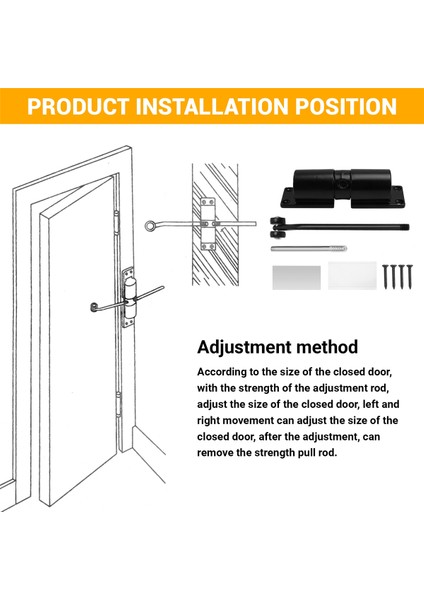 PRODUCT INSTALLATION POSITION

Adjustment method

According to the size of the closed door, with the strength of the adjustment rod, adjust the size of the closed door, left and right movement can adjust the size of the closed door, after the adjustment, can remove the strength pull rod.