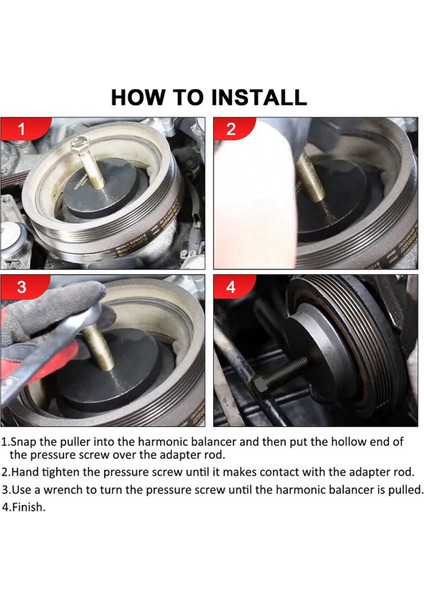 HOW TO INSTALL

1

2

3

4

1.Snap the puller into the harmonic balancer and then put the hollow end of the pressure screw over the adapter rod.

2.Hand tighten the pressure screw until it makes contact with the adapter rod.

3.Use a wrench to turn the pressure screw until the harmonic balancer is pulled.

4.Finish.