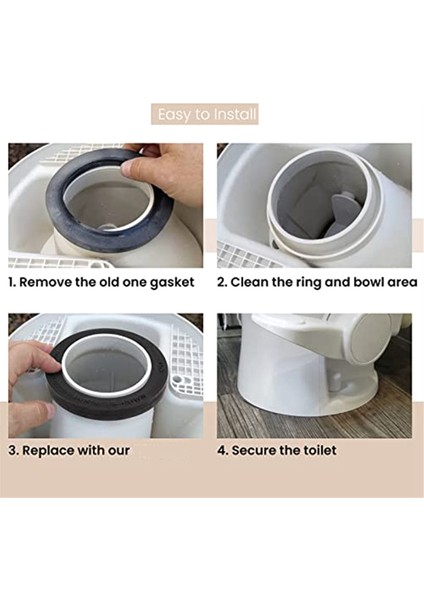 Easy to Install

1. Remove the old one gasket

2. Clean the ring and bowl area

3. Replace with our

4. Secure the toilet