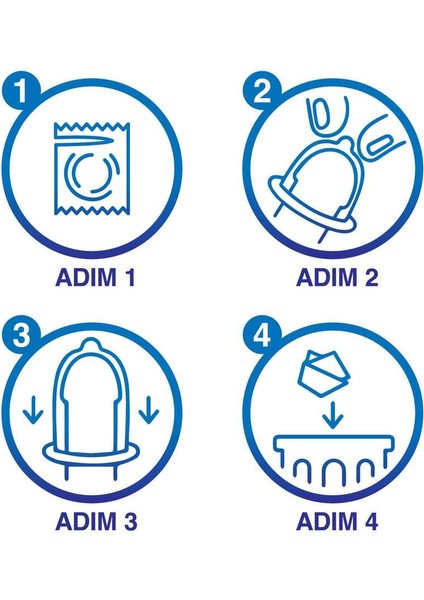 1
ADIM 1

2
ADIM 2

3
ADIM 3

4
ADIM 4