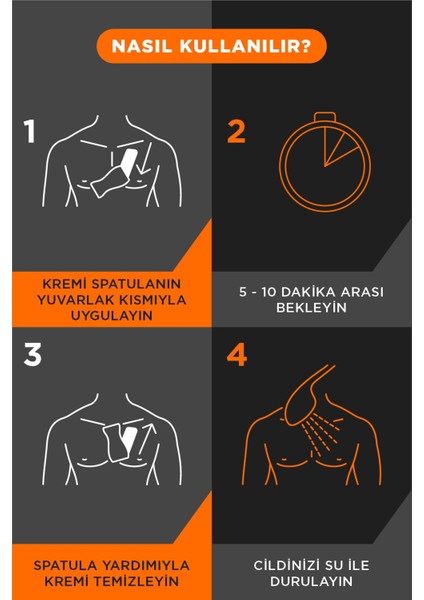 NASIL KULLANILIR?

1

KREMİ SPATULANIN YUVARLAK KISMIYLA UYGULAYIN

2

5 - 10 DAKİKA ARASI BEKLEYİN

3

SPATULA YARDIMIYLA KREMİ TEMİZLEYİN

4

CİLDİNİZİ SU İLE DURULAYIN