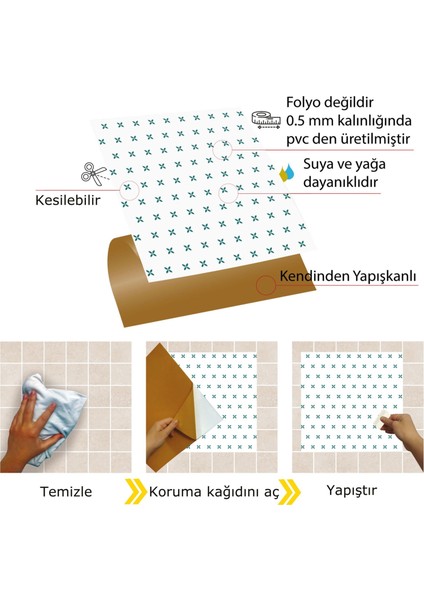 Folyo değildir
0.5 mm kalınlığında
pvc den üretilmiştir

Suya ve yağa
dayanıklıdır

Kesilebilir

Kendinden Yapışkanlı

Temizle

Koruma kağıdını aç

Yapıştır