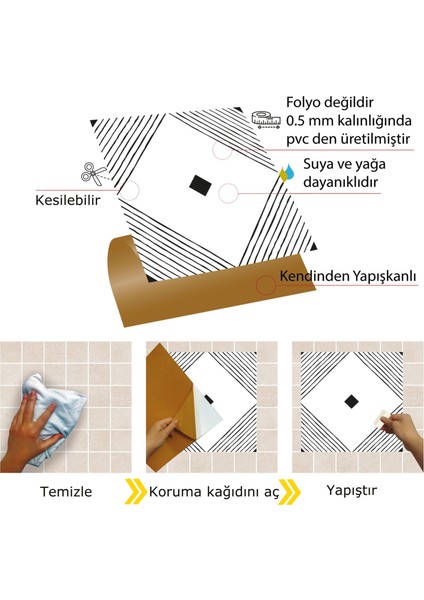 Folyo değildir
0.5 mm kalınlığında
pvc den üretilmiştir

Suya ve yağa
dayanıklıdır

Kesilebilir

Kendinden Yapışkanlı

Temizle

Koruma kağıdını aç

Yapıştır