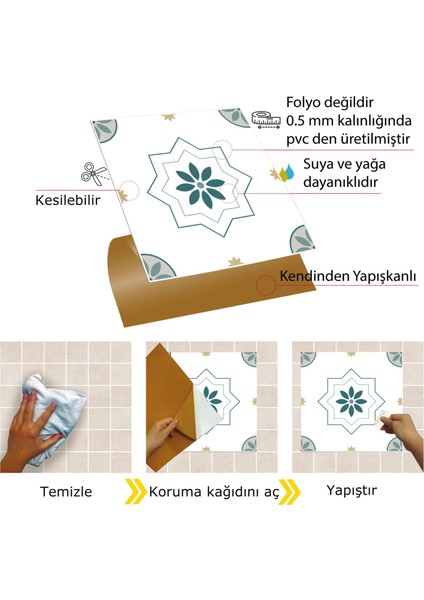 Folyo değildir
0.5 mm kalınlığında
pvc den üretilmiştir

Suya ve yağa
dayanıklıdır

Kesilebilir

Kendinden Yapışkanlı

Temizle

Koruma kağıdını aç

Yapıştır