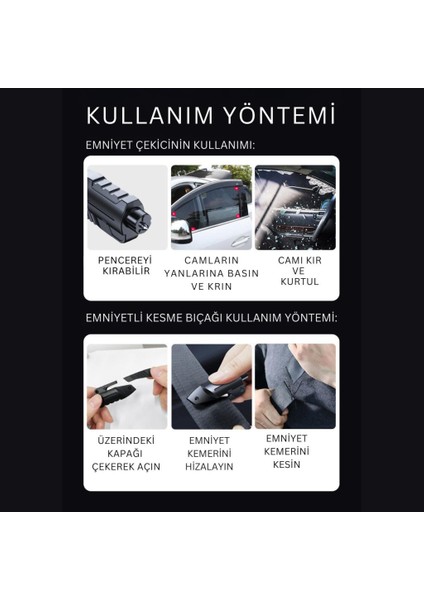 KULLANIM YÖNTEMİ

EMNİYET ÇEKİCİNİN KULLANIMI:

PENCEREYİ KIRABİLİR

CAMLARIN YANLARINA BASIN VE KRIN

CAMI KIR VE KURTUL

EMNİYETLİ KESME BIÇAĞI KULLANIM YÖNTEMİ:

ÜZERİNDEKİ KAPAĞI ÇEKEREK AÇIN

EMNİYET KEMERİNİ HİZALAYIN

EMNİYET KEMERİNİ KESİN