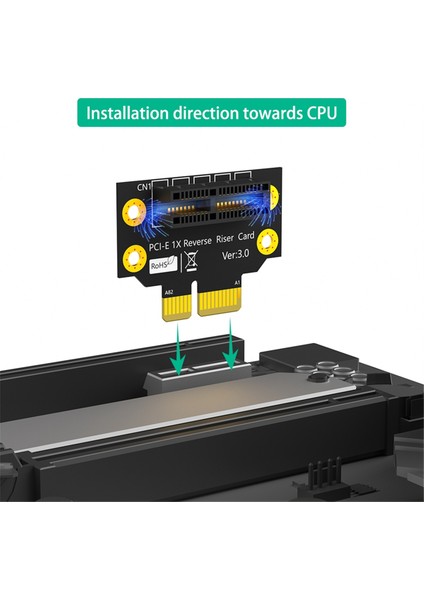 Installation direction towards CPU

CN1

PCI-E 1X Reverse Riser Card

RoHS

Ver:3.0

A82

A1