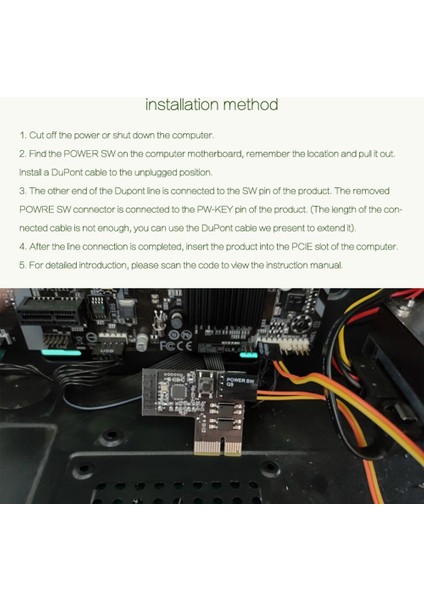 installation method

1. Cut off the power or shut down the computer.

2. Find the POWER SW on the computer motherboard, remember the location and pull it out. Install a DuPont cable to the unplugged position.

3. The other end of the Dupont line is connected to the SW pin of the product. The removed POWRE SW connector is connected to the PW-KEY pin of the product. (The length of the connected cable is not enough, you can use the DuPont cable we present to extend it).

4. After the line connection is completed, insert the product into the PCIE slot of the computer.

5. For detailed introduction, please scan the code to view the instruction manual.

FC CE

POWER SW