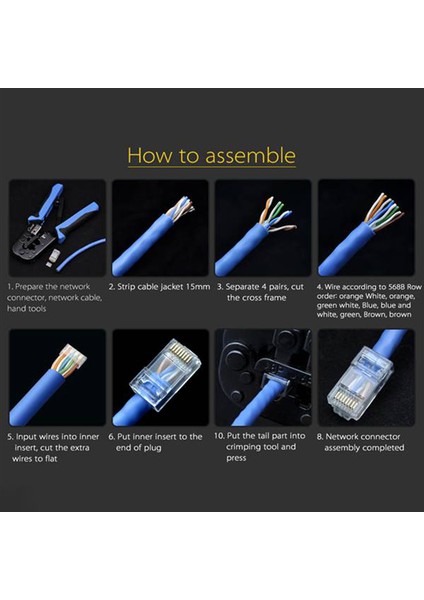 How to assemble

1. Prepare the network connector, network cable, hand tools

2. Strip cable jacket 15mm

3. Separate 4 pairs, cut the cross frame

4. Wire according to 568B Row order: orange White, orange, green white, Blue, blue and white, green, Brown, brown

5. Input wires into inner insert, cut the extra wires to flat

6. Put inner insert to the end of plug

10. Put the tail part into crimping tool and press

8. Network connector assembly completed