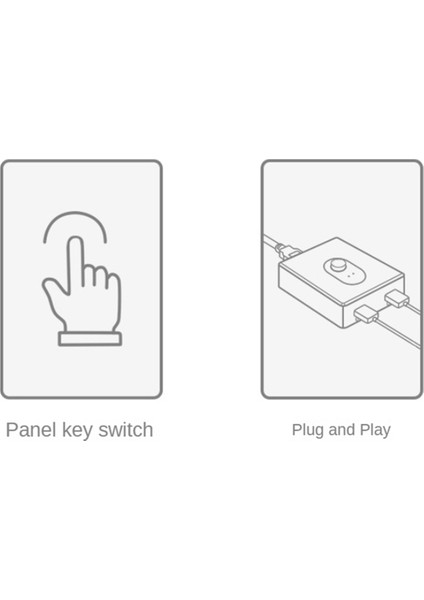 Panel key switch

Plug and Play