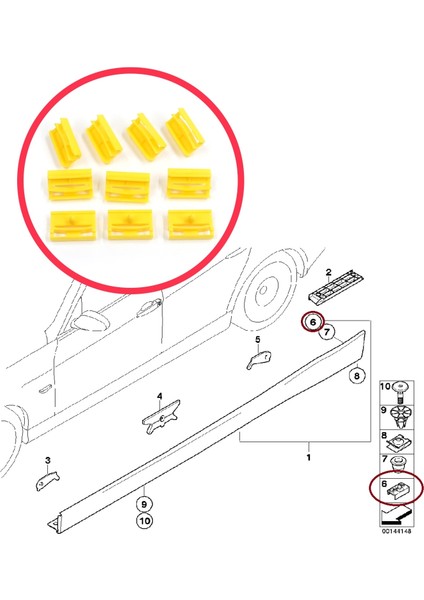 2
6
7
5
8
4
1
3
9
10
10
9
8
7
6
00144148