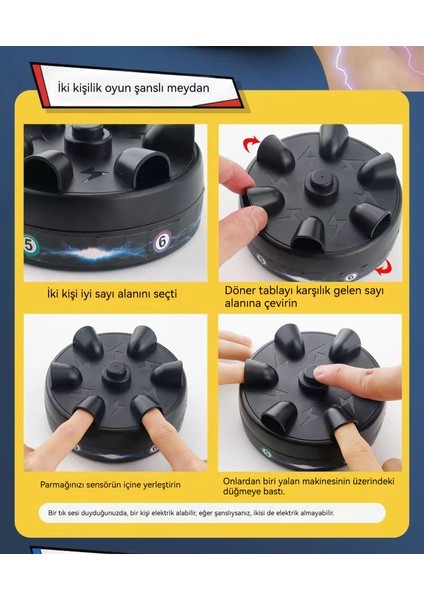 İki kişilik oyun şanslı meydan

5

6

İki kişi iyi sayı alanını seçti

Döner tablayı karşılık gelen sayı alanına çevirin

Parmağınızı sensörün içine yerleştirin

Onlardan biri yalan makinesinin üzerindeki düğmeye bastı.

Bir tık sesi duyduğunuzda, bir kişi elektrik alabilir, eğer şanslıysanız, ikisi de elektrik almayabilir.