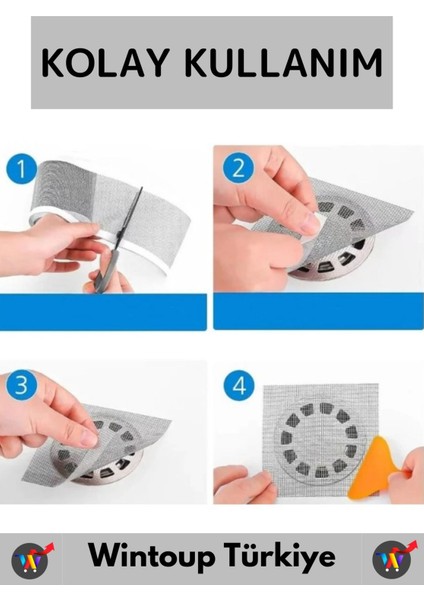 KOLAY KULLANIM

1

2

3

4

Wintoup Türkiye