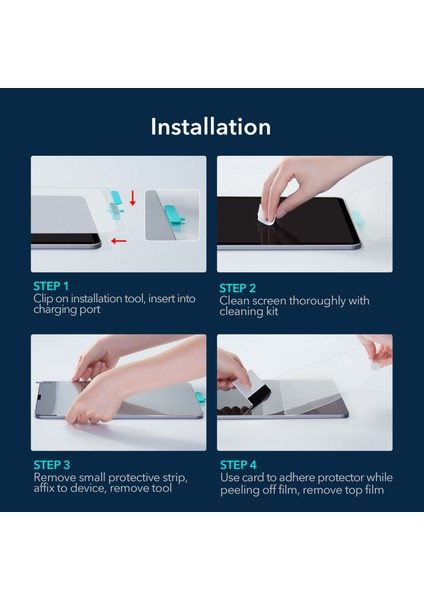 Installation

STEP 1
Clip on installation tool, insert into charging port

STEP 2
Clean screen thoroughly with cleaning kit

STEP 3
Remove small protective strip, affix to device, remove tool

STEP 4
Use card to adhere protector while peeling off film, remove top film