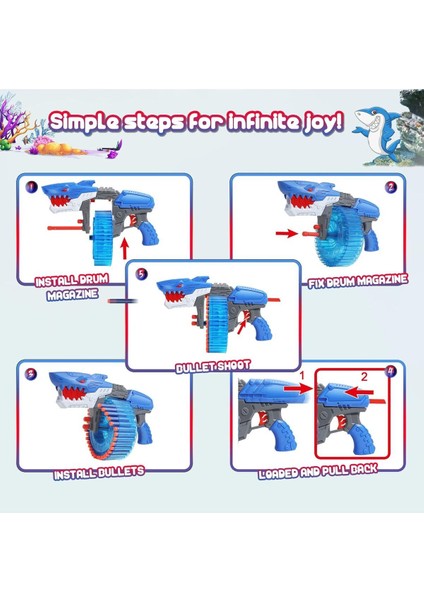 Simple steps for infinite joy!

1
INSTALL DRUM MAGAZINE

2
FIX DRUM MAGAZINE

5
BULLET SHOOT

3
INSTALL BULLETS

4
1
2
LOADED AND PULL BACK