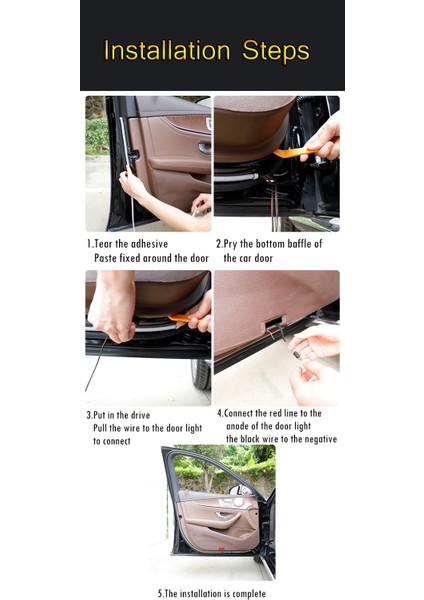 Installation Steps

1.Tear the adhesive
Paste fixed around the door

2.Pry the bottom baffle of the car door

3.Put in the drive
Pull the wire to the door light to connect

4.Connect the red line to the anode of the door light
the black wire to the negative

5.The installation is complete