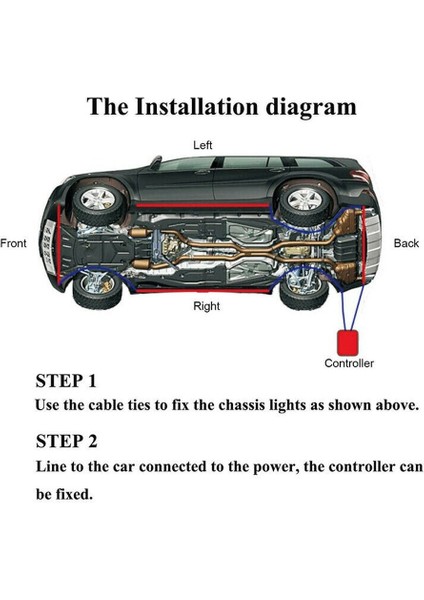 The Installation diagram

Left

Front

Back

Right

Controller

STEP 1

Use the cable ties to fix the chassis lights as shown above.

STEP 2

Line to the car connected to the power, the controller can be fixed.