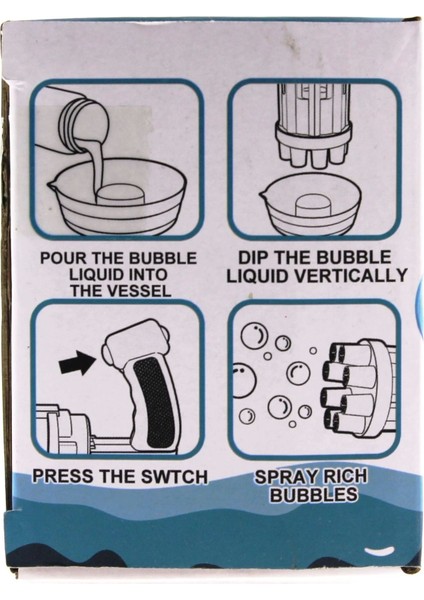 POUR THE BUBBLE LIQUID INTO THE VESSEL

DIP THE BUBBLE LIQUID VERTICALLY

PRESS THE SWTCH

SPRAY RICH BUBBLES