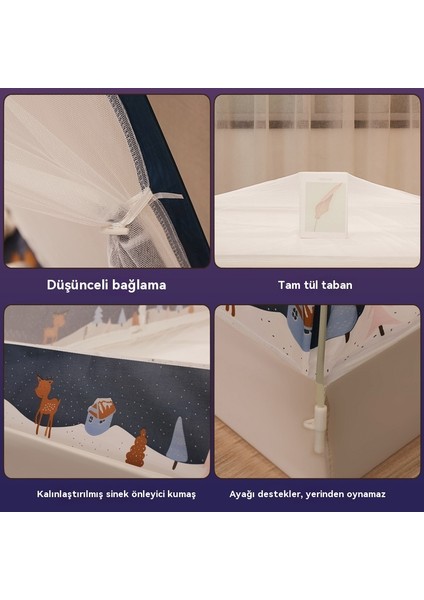 Düşünceli bağlama

Tam tül taban

Kalınlaştırılmış sinek önleyici kumaş

Ayağı destekler, yerinden oynamaz