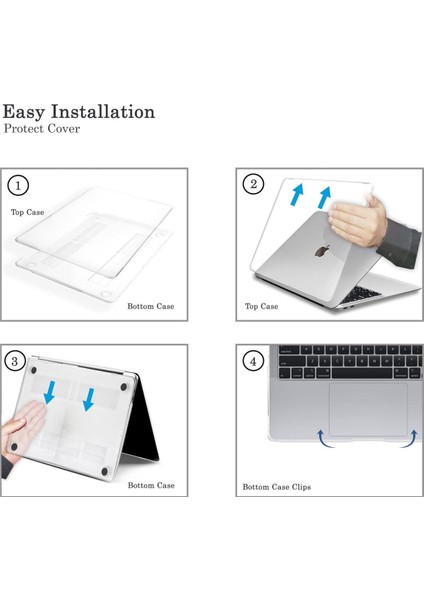 Easy Installation
Protect Cover

1
Top Case
Bottom Case

2
Top Case

3
Bottom Case

4
Bottom Case Clips