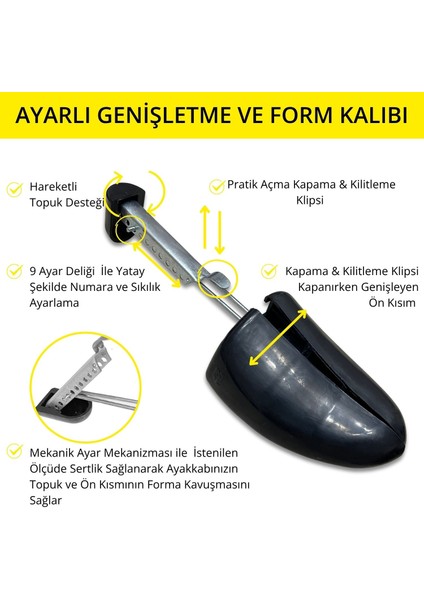 AYARLI GENİŞLETME VE FORM KALIBI

Hareketli Topuk Desteği

Pratik Açma Kapama & Kilitleme Klipsi

9 Ayar Deliği İle Yatay Şekilde Numara ve Sıkılık Ayarlama

Kapama & Kilitleme Klipsi Kapanırken Genişleyen Ön Kısım

Mekanik Ayar Mekanizması ile İstenilen Ölçüde Sertlik Sağlanarak Ayakkabınızın Topuk ve Ön Kısmının Forma Kavuşmasını Sağlar