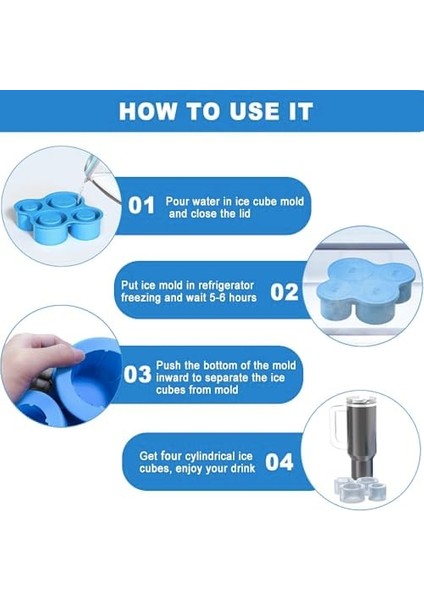 HOW TO USE IT

01 Pour water in ice cube mold and close the lid

Put ice mold in refrigerator freezing and wait 5-6 hours 02

03 Push the bottom of the mold inward to separate the ice cubes from mold

Get four cylindrical ice cubes, enjoy your drink 04