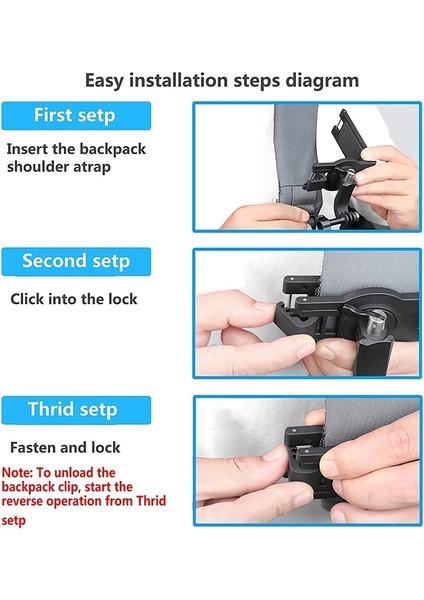 Easy installation steps diagram

First setp

Insert the backpack shoulder atrap

Second setp

Click into the lock

Thrid setp

Fasten and lock

Note: To unload the backpack clip, start the reverse operation from Thrid setp