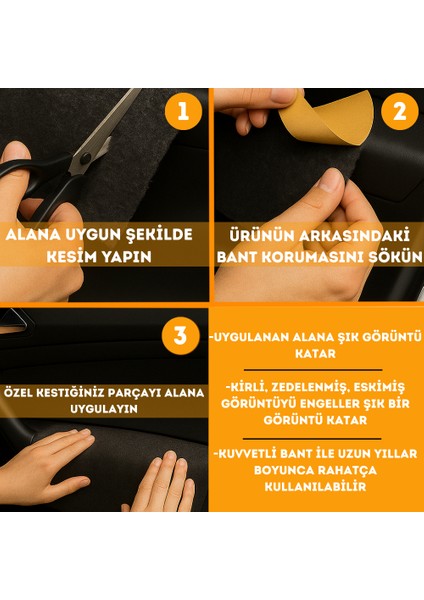 1

ALANA UYGUN ŞEKİLDE KESİM YAPIN

2

ÜRÜNÜN ARKASINDAKİ BANT KORUMASINI SÖKÜN

3

ÖZEL KESTİĞİNİZ PARÇAYI ALANA UYGULAYIN

-UYGULANAN ALANA ŞIK GÖRÜNTÜ KATAR

-KİRLİ, ZEDELENMİŞ, ESKİMİŞ GÖRÜNTÜYÜ ENGELLER ŞIK BİR GÖRÜNTÜ KATAR

-KUVVETLİ BANT İLE UZUN YILLAR BOYUNCA RAHATÇA KULLANILABİLİR