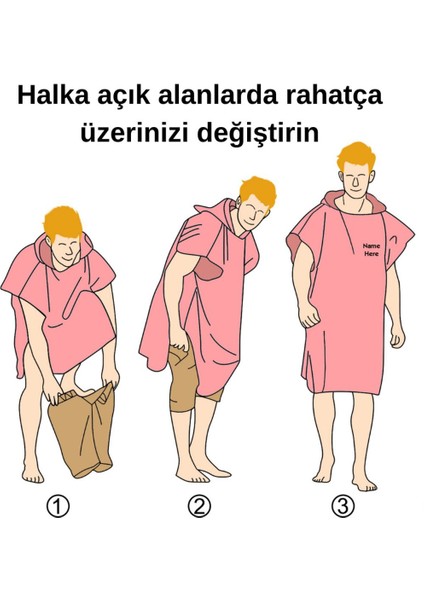 Halka açık alanlarda rahatça üzerinizi değiştirin

Name Here

①

②

③